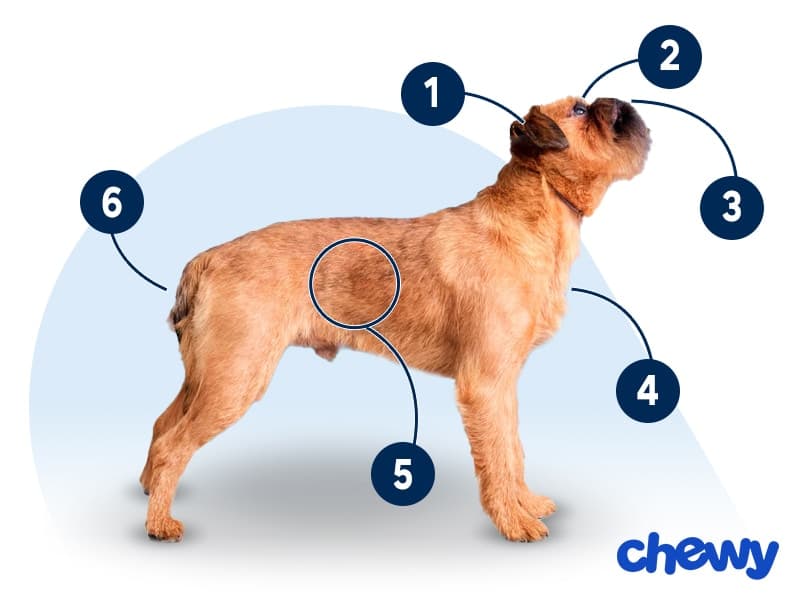 1
2
3
6
4
5
chewy